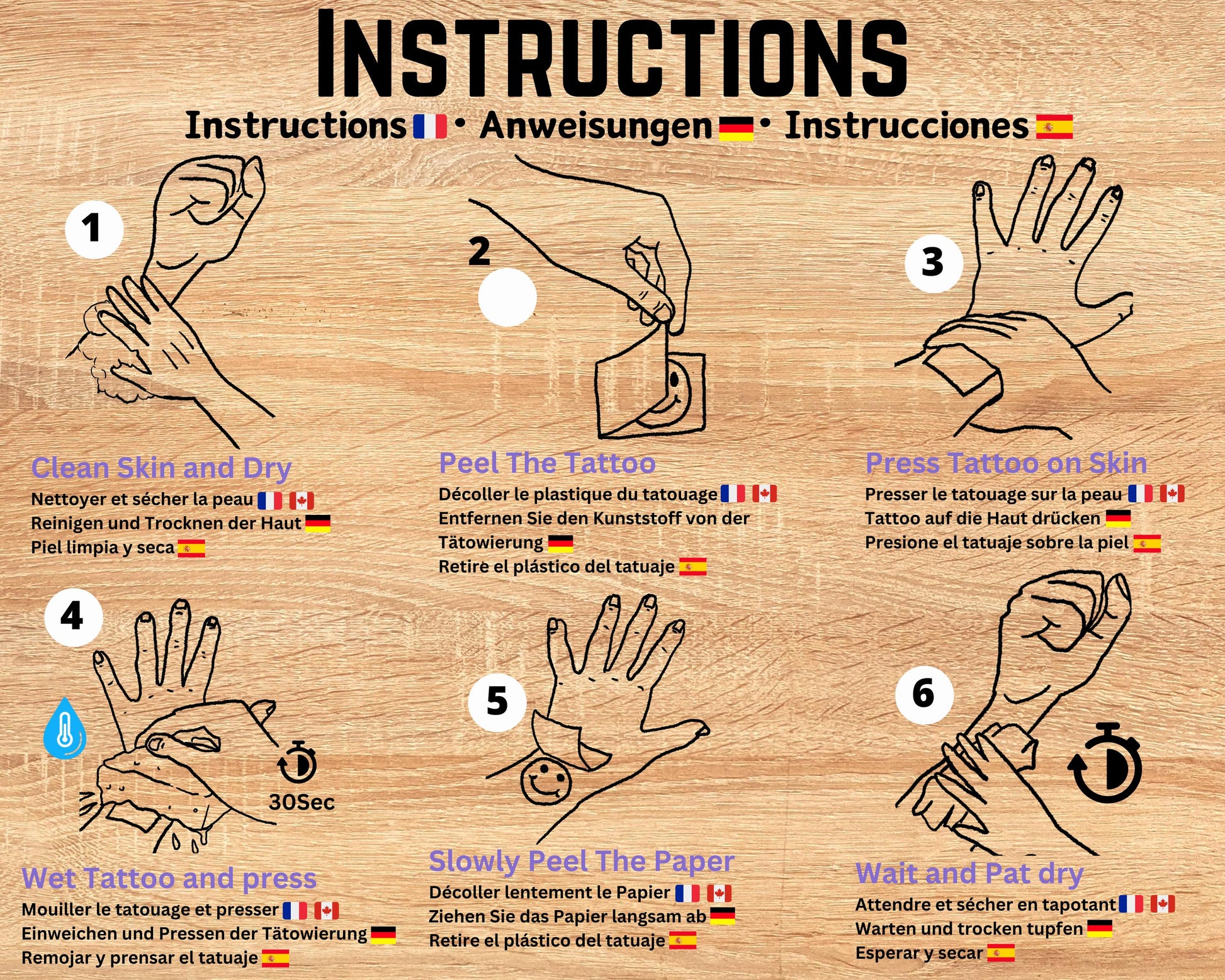 INSTRUCTIONS

Instructions • Anweisungen • Instrucciones

1

Clean Skin and Dry

Nettoyer et sécher la peau
Reinigen und Trocknen der Haut
Piel limpia y seca

2

Peel The Tattoo

Décoller le plastique du tatouage
Entfernen Sie den Kunststoff von der Tätowierung
Retire el plástico del tatuaje

3

Press Tattoo on Skin

Presser le tatouage sur la peau
Tattoo auf die Haut drücken
Presione el tatuaje sobre la piel

4

30Sec

Wet Tattoo and press

Mouiller le tatouage et presser
Einweichen und Pressen der Tätowierung
Remojar y prensar el tatuaje

5

Slowly Peel The Paper

Décoller lentement le Papier
Ziehen Sie das Papier langsam ab
Retire el plástico del tatuaje

6

Wait and Pat dry

Attendre et sécher en tapotant
Warten und trocken tupfen
Esperar y secar