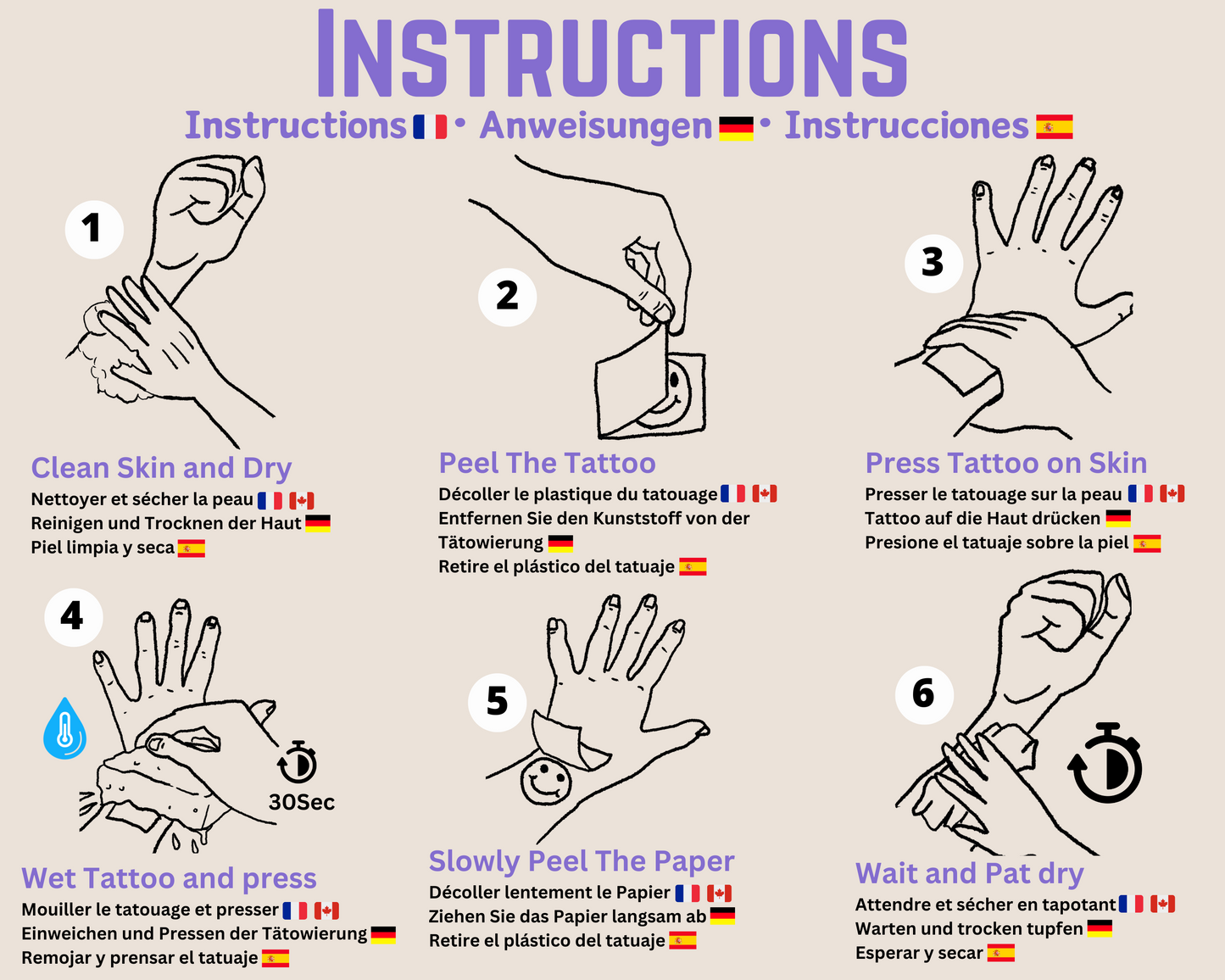 INSTRUCTIONS

Instructions • Anweisungen • Instrucciones

1

Clean Skin and Dry

Nettoyer et sécher la peau
Reinigen und Trocknen der Haut
Piel limpia y seca

2

Peel The Tattoo

Décoller le plastique du tatouage
Entfernen Sie den Kunststoff von der Tätowierung
Retire el plástico del tatuaje

3

Press Tattoo on Skin

Presser le tatouage sur la peau
Tattoo auf die Haut drücken
Presione el tatuaje sobre la piel

4

30Sec

Wet Tattoo and press

Mouiller le tatouage et presser
Einweichen und Pressen der Tätowierung
Remojar y prensar el tatuaje

5

Slowly Peel The Paper

Décoller lentement le Papier
Ziehen Sie das Papier langsam ab
Retire el plástico del tatuaje

6

Wait and Pat dry

Attendre et sécher en tapotant
Warten und trocken tupfen
Esperar y secar