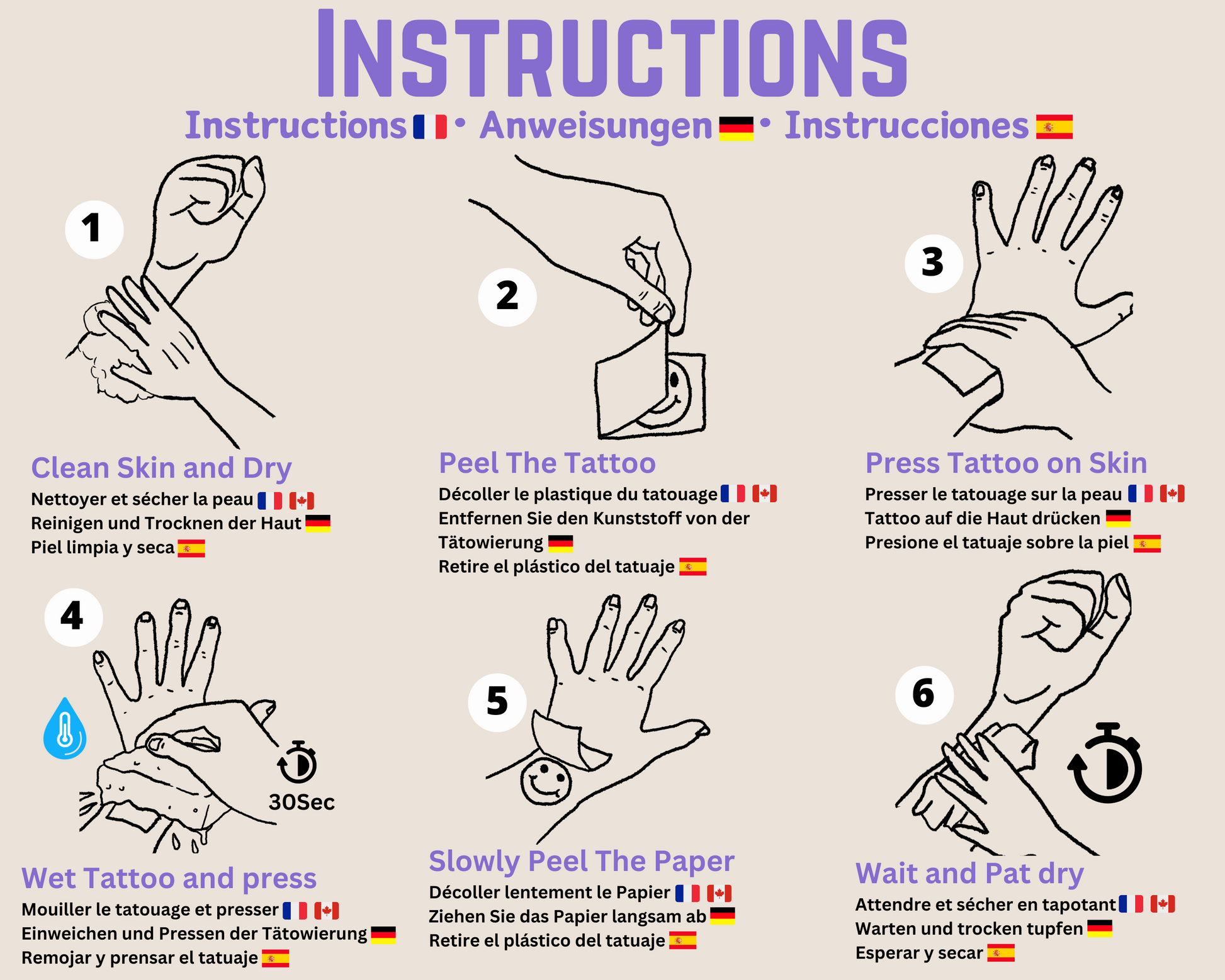 INSTRUCTIONS

Instructions • Anweisungen • Instrucciones

1

Clean Skin and Dry

Nettoyer et sécher la peau
Reinigen und Trocknen der Haut
Piel limpia y seca

2

Peel The Tattoo

Décoller le plastique du tatouage
Entfernen Sie den Kunststoff von der Tätowierung
Retire el plástico del tatuaje

3

Press Tattoo on Skin

Presser le tatouage sur la peau
Tattoo auf die Haut drücken
Presione el tatuaje sobre la piel

4

30Sec

Wet Tattoo and press

Mouiller le tatouage et presser
Einweichen und Pressen der Tätowierung
Remojar y prensar el tatuaje

5

Slowly Peel The Paper

Décoller lentement le Papier
Ziehen Sie das Papier langsam ab
Retire el plástico del tatuaje

6

Wait and Pat dry

Attendre et sécher en tapotant
Warten und trocken tupfen
Esperar y secar