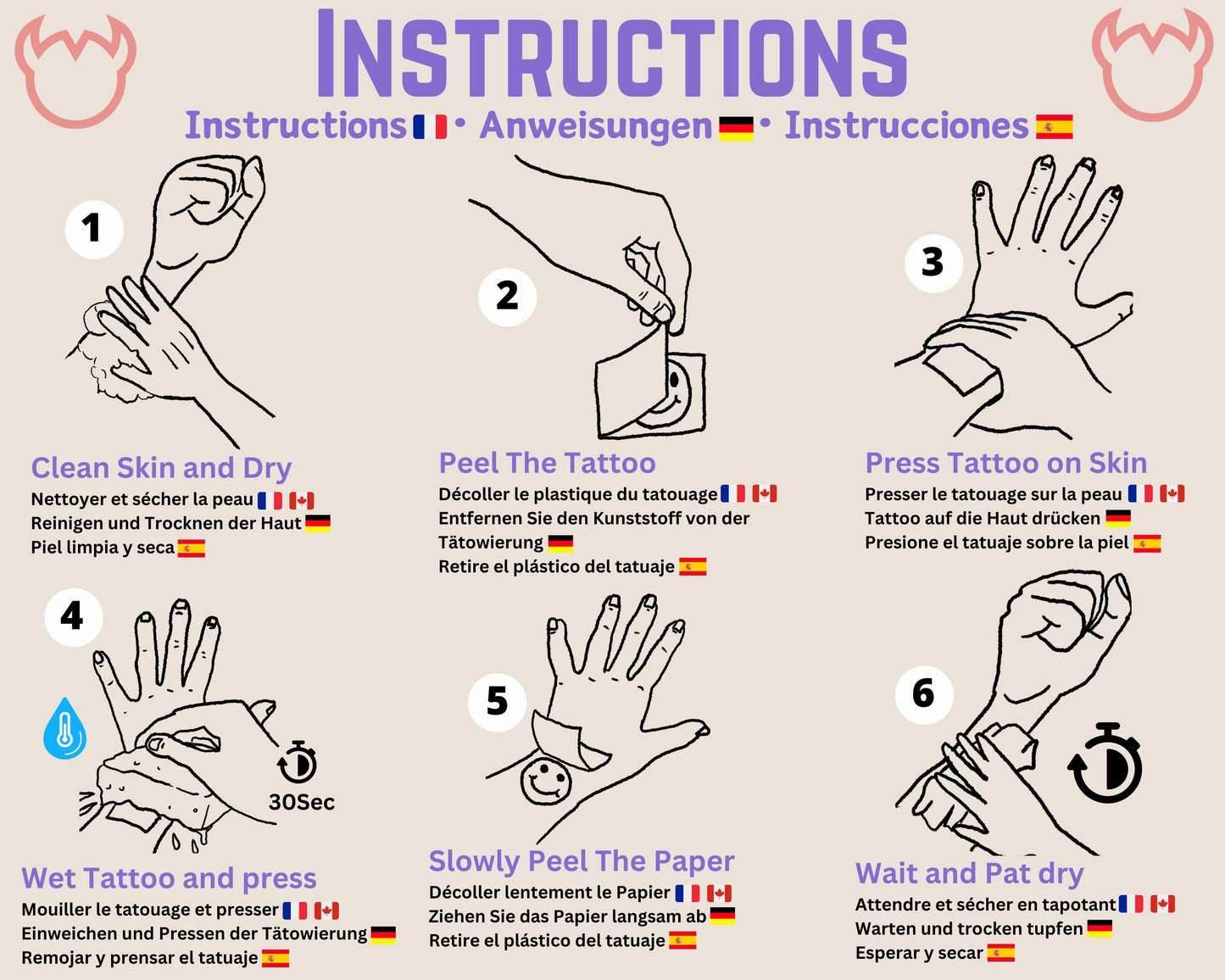 INSTRUCTIONS

Instructions • Anweisungen • Instrucciones

1

Clean Skin and Dry

Nettoyer et sécher la peau
Reinigen und Trocknen der Haut
Piel limpia y seca

2

Peel The Tattoo

Décoller le plastique du tatouage
Entfernen Sie den Kunststoff von der Tätowierung
Retire el plástico del tatuaje

3

Press Tattoo on Skin

Presser le tatouage sur la peau
Tattoo auf die Haut drücken
Presione el tatuaje sobre la piel

4

30Sec

Wet Tattoo and press

Mouiller le tatouage et presser
Einweichen und Pressen der Tätowierung
Remojar y prensar el tatuaje

5

Slowly Peel The Paper

Décoller lentement le Papier
Ziehen Sie das Papier langsam ab
Retire el plástico del tatuaje

6

Wait and Pat dry

Attendre et sécher en tapotant
Warten und trocken tupfen
Esperar y secar