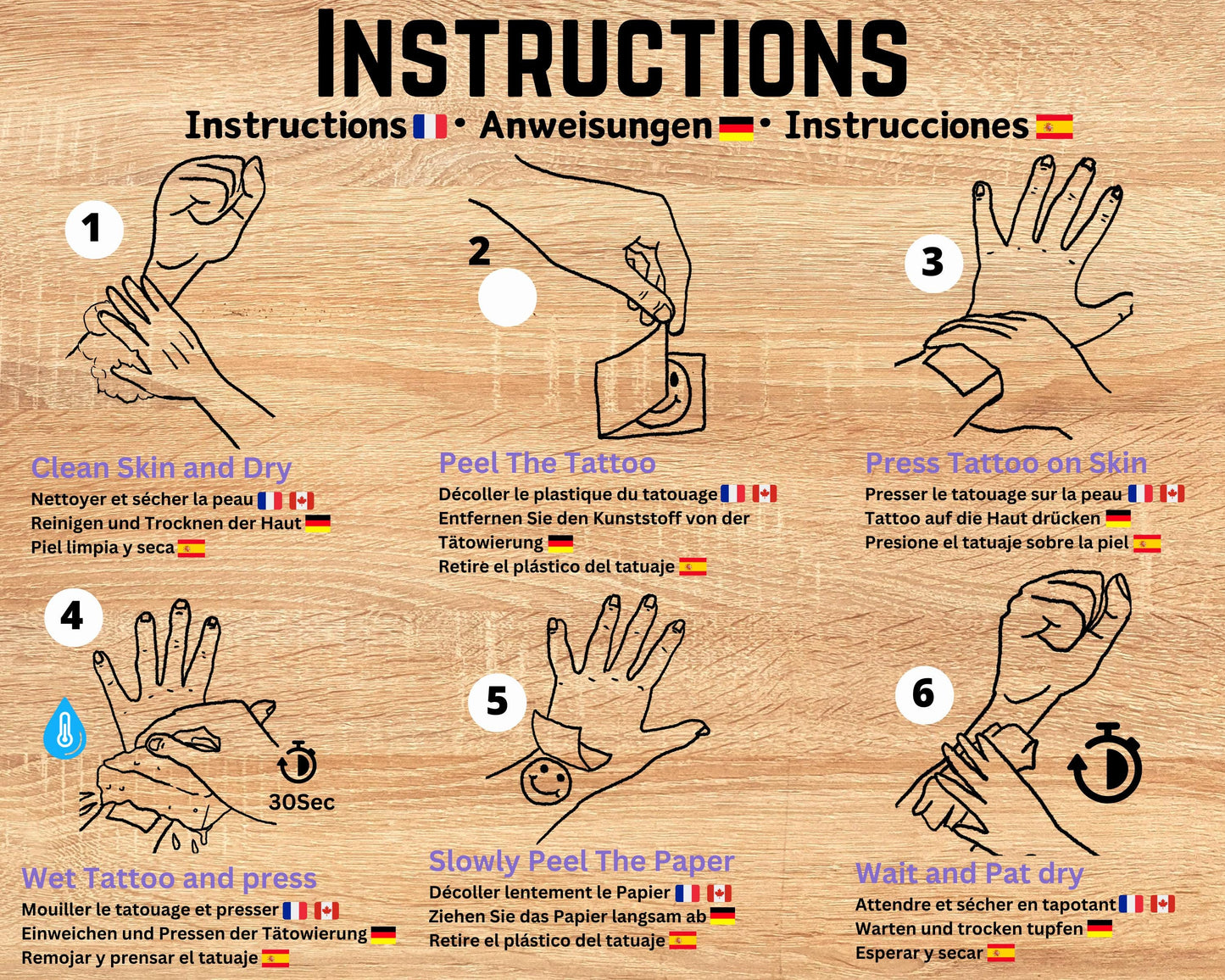 INSTRUCTIONS

Instructions • Anweisungen • Instrucciones

1

Clean Skin and Dry
Nettoyer et sécher la peau
Reinigen und Trocknen der Haut
Piel limpia y seca

2

Peel The Tattoo
Décoller le plastique du tatouage
Entfernen Sie den Kunststoff von der Tätowierung
Retire el plástico del tatuaje

3

Press Tattoo on Skin
Presser le tatouage sur la peau
Tattoo auf die Haut drücken
Presione el tatuaje sobre la piel

4

30Sec

Wet Tattoo and press
Mouiller le tatouage et presser
Einweichen und Pressen der Tätowierung
Remojar y prensar el tatuaje

5

Slowly Peel The Paper
Décoller lentement le Papier
Ziehen Sie das Papier langsam ab
Retire el plástico del tatuaje

6

Wait and Pat dry
Attendre et sécher en tapotant
Warten und trocken tupfen
Esperar y secar