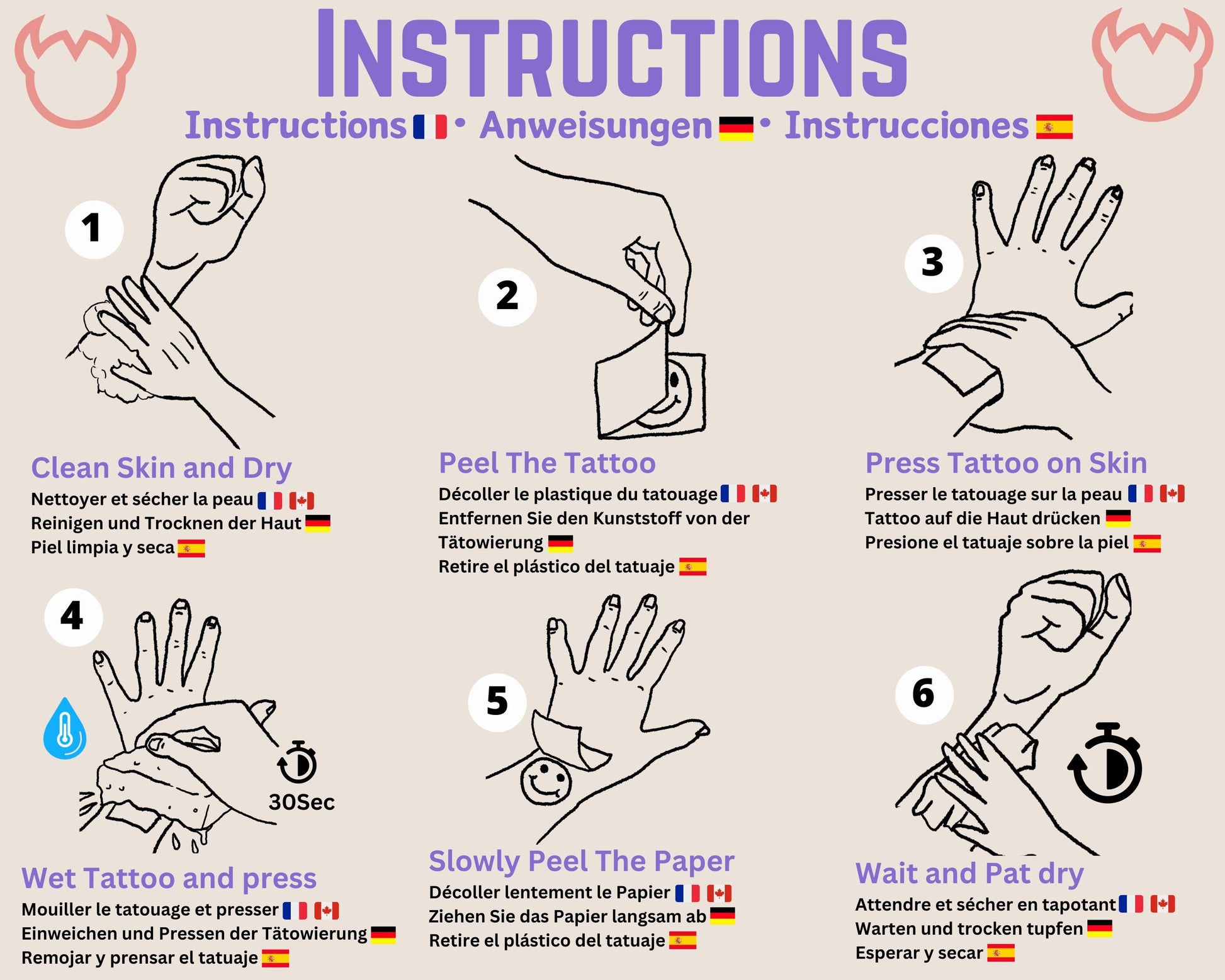 INSTRUCTIONS

Instructions • Anweisungen • Instrucciones

1

Clean Skin and Dry

Nettoyer et sécher la peau
Reinigen und Trocknen der Haut
Piel limpia y seca

2

Peel The Tattoo

Décoller le plastique du tatouage
Entfernen Sie den Kunststoff von der Tätowierung
Retire el plástico del tatuaje

3

Press Tattoo on Skin

Presser le tatouage sur la peau
Tattoo auf die Haut drücken
Presione el tatuaje sobre la piel

4

30Sec

Wet Tattoo and press

Mouiller le tatouage et presser
Einweichen und Pressen der Tätowierung
Remojar y prensar el tatuaje

5

Slowly Peel The Paper

Décoller lentement le Papier
Ziehen Sie das Papier langsam ab
Retire el plástico del tatuaje

6

Wait and Pat dry

Attendre et sécher en tapotant
Warten und trocken tupfen
Esperar y secar