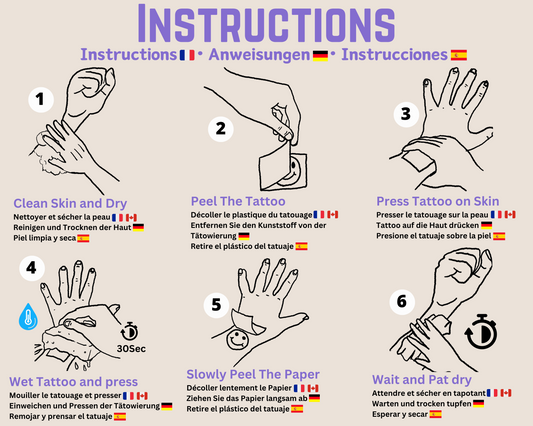 INSTRUCTIONS

Instructions • Anweisungen • Instrucciones

1

Clean Skin and Dry
Nettoyer et sécher la peau
Reinigen und Trocknen der Haut
Piel limpia y seca

2

Peel The Tattoo
Décoller le plastique du tatouage
Entfernen Sie den Kunststoff von der Tätowierung
Retire el plástico del tatuaje

3

Press Tattoo on Skin
Presser le tatouage sur la peau
Tattoo auf die Haut drücken
Presione el tatuaje sobre la piel

4

30Sec

Wet Tattoo and press
Mouiller le tatouage et presser
Einweichen und Pressen der Tätowierung
Remojar y prensar el tatuaje

5

Slowly Peel The Paper
Décoller lentement le Papier
Ziehen Sie das Papier langsam ab
Retire el plástico del tatuaje

6

Wait and Pat dry
Attendre et sécher en tapotant
Warten und trocken tupfen
Esperar y secar